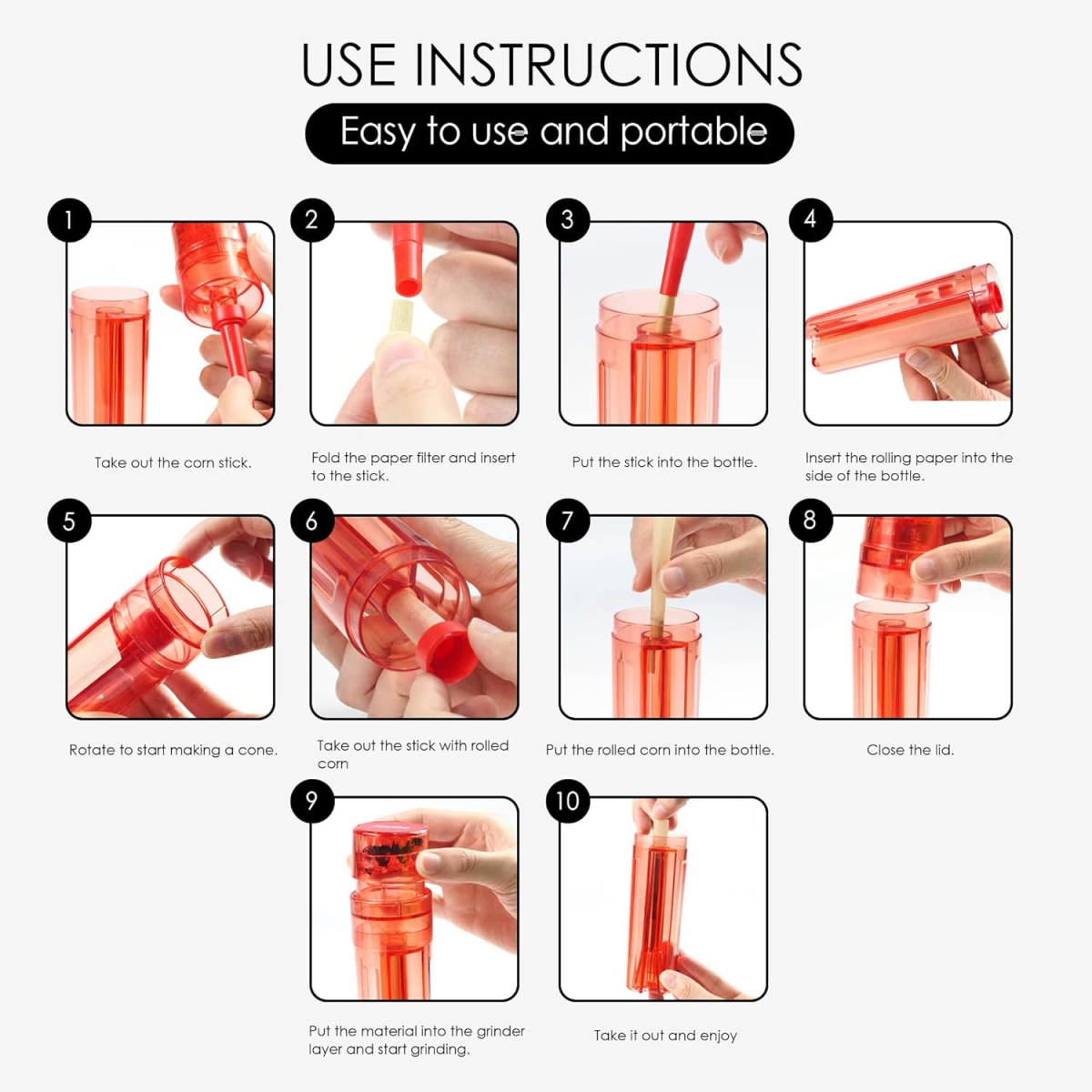 USE INSTRUCTIONS

Easy to use and portable

1

Take out the corn stick.

2

Fold the paper filter and insert to the stick.

3

Put the stick into the bottle.

4

Insert the rolling paper into the side of the bottle.

5

Rotate to start making a cone.

6

Take out the stick with rolled corn

7

Put the rolled corn into the bottle.

8

Close the lid.

9

Put the material into the grinder layer and start grinding.

10

Take it out and enjoy