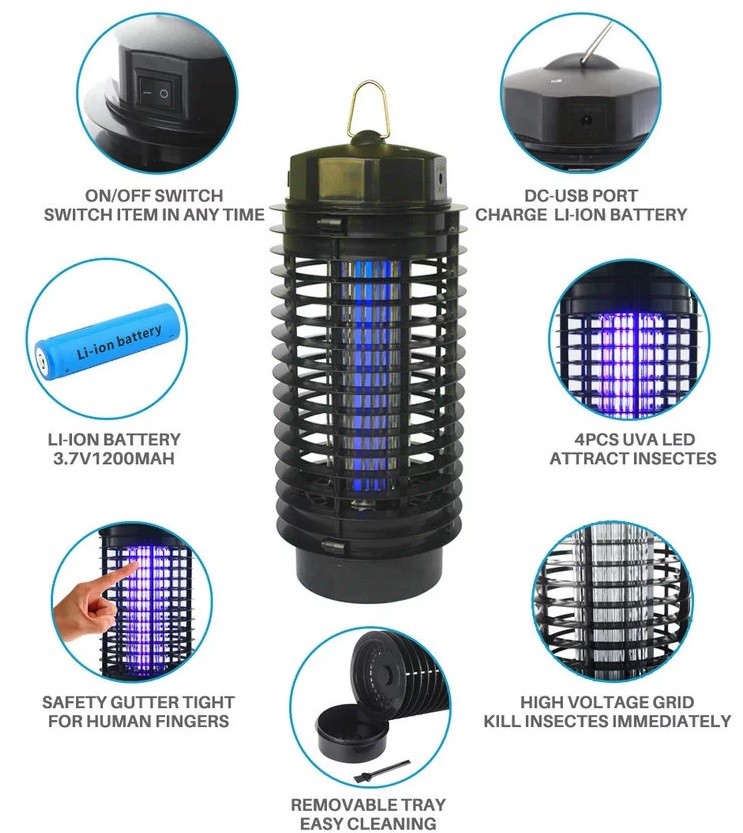 ON/OFF SWITCH
SWITCH ITEM IN ANY TIME

DC-USB PORT
CHARGE LI-ION BATTERY

Li-ion battery

LI-ION BATTERY
3.7V1200MAH

4PCS UVA LED
ATTRACT INSECTES

SAFETY GUTTER TIGHT
FOR HUMAN FINGERS

HIGH VOLTAGE GRID
KILL INSECTES IMMEDIATELY

REMOVABLE TRAY
EASY CLEANING